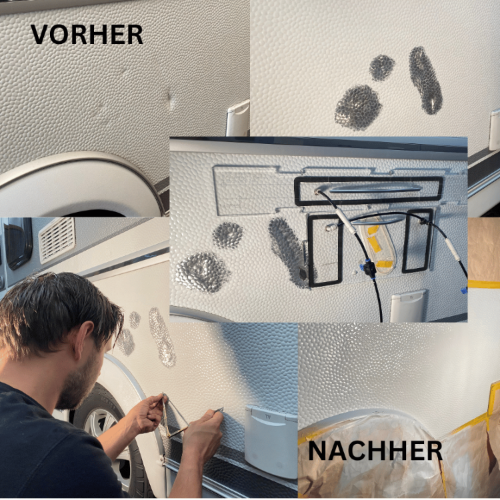 VORHER

TV

NACHHER